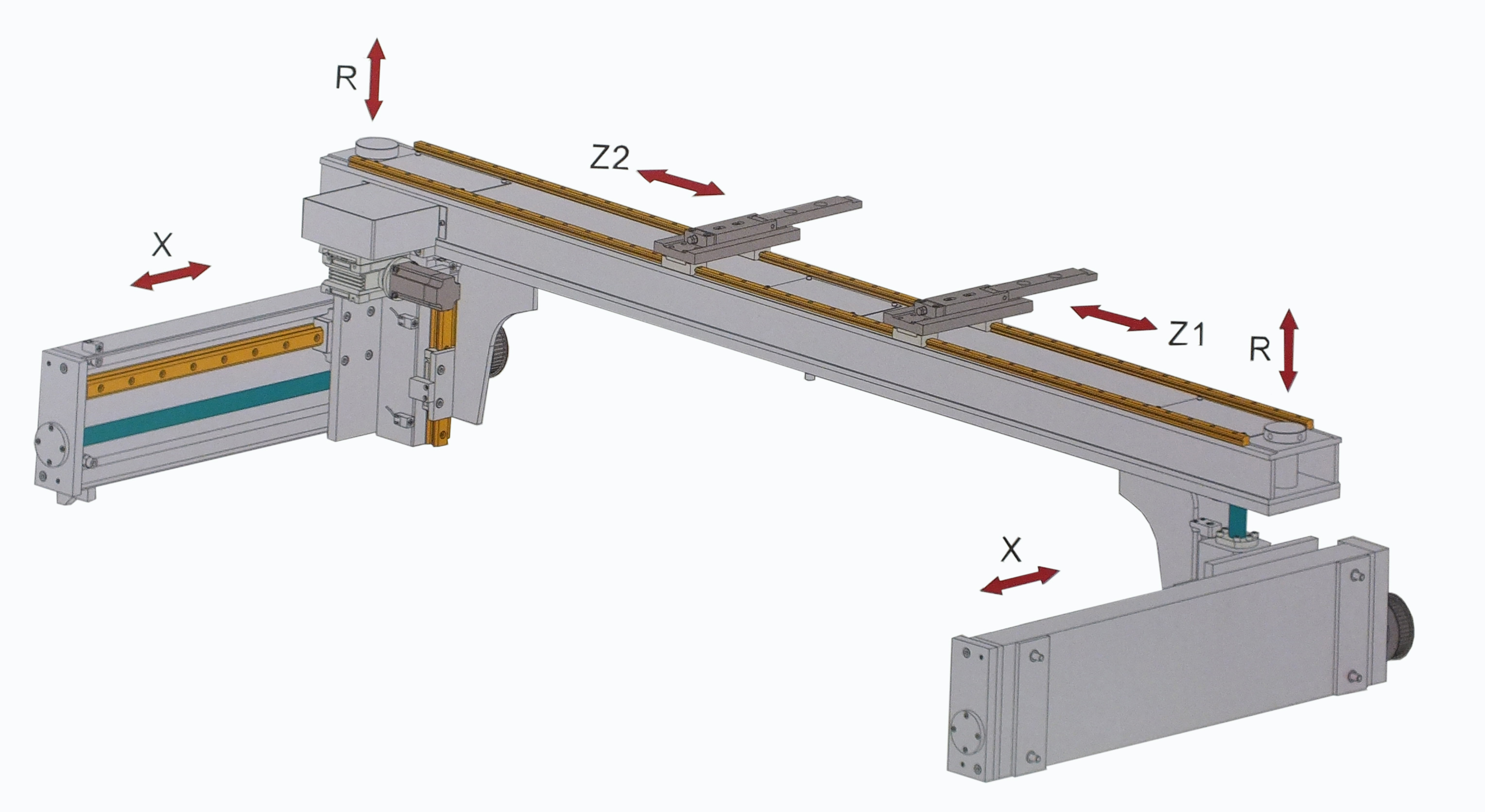 R
Z2
X
Z1
R
X